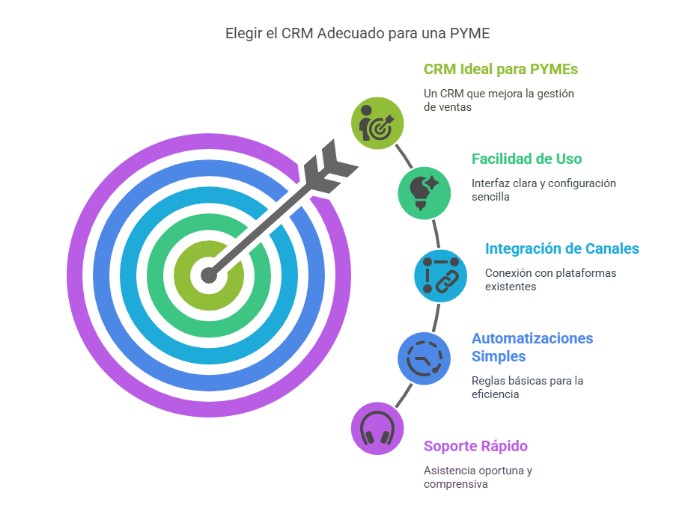 Elegir el CRM Adecuado para una PYME

CRM Ideal para PYMEs

Un CRM que mejora la gestión de ventas

Facilidad de Uso

Interfaz clara y configuración sencilla

Integración de Canales

Conexión con plataformas existentes

Automatizaciones Simples

Reglas básicas para la eficiencia

Soporte Rápido

Asistencia oportuna y comprensiva